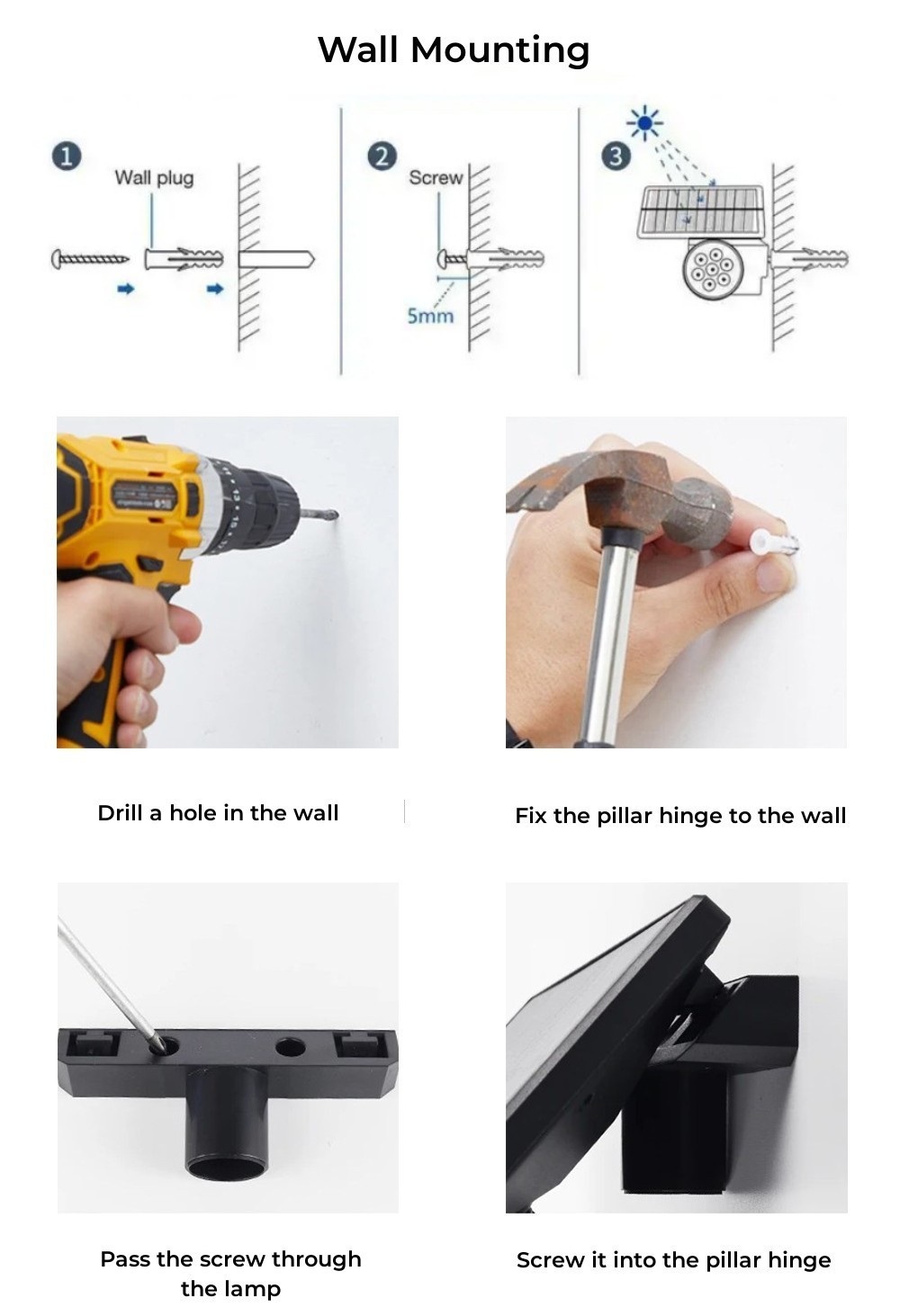 Wall Mounting

1

Wall plug

2

Screw

5mm

3

Drill a hole in the wall

Fix the pillar hinge to the wall

Pass the screw through the lamp

Screw it into the pillar hinge