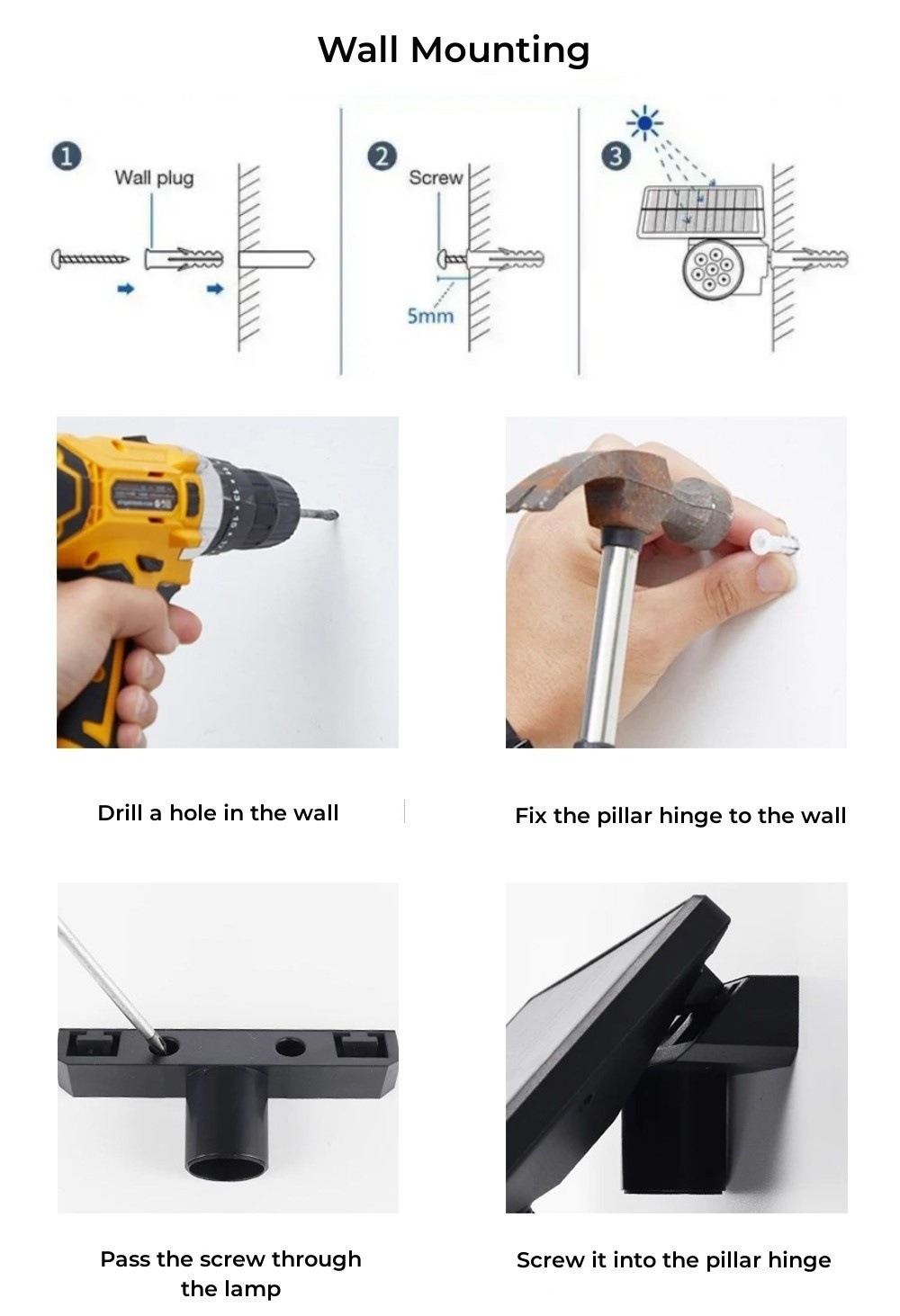 Wall Mounting

1
Wall plug

2
Screw
5mm

3

Drill a hole in the wall

Fix the pillar hinge to the wall

Pass the screw through the lamp

Screw it into the pillar hinge